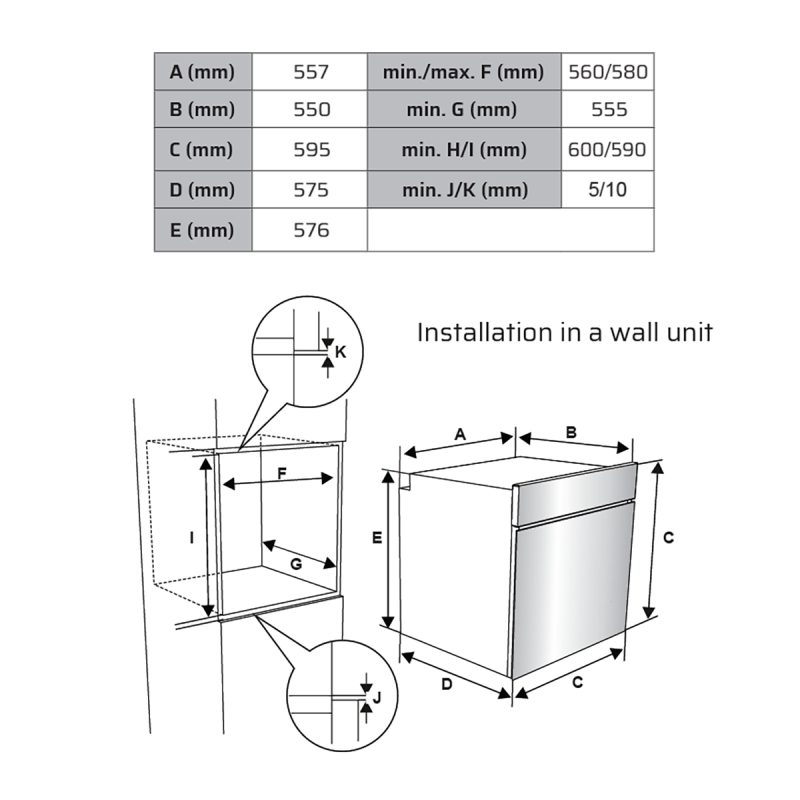 | A (mm) | 557 | min./max. F (mm) | 560/580 |
|---|---|---|---|
| B (mm) | 550 | min. G (mm) | 555 |
| C (mm) | 595 | min. H/I (mm) | 600/590 |
| D (mm) | 575 | min. J/K (mm) | 5/10 |
| E (mm) | 576 | | |

Installation in a wall unit

K
F
I
G
J
A
B
E
C
D
C